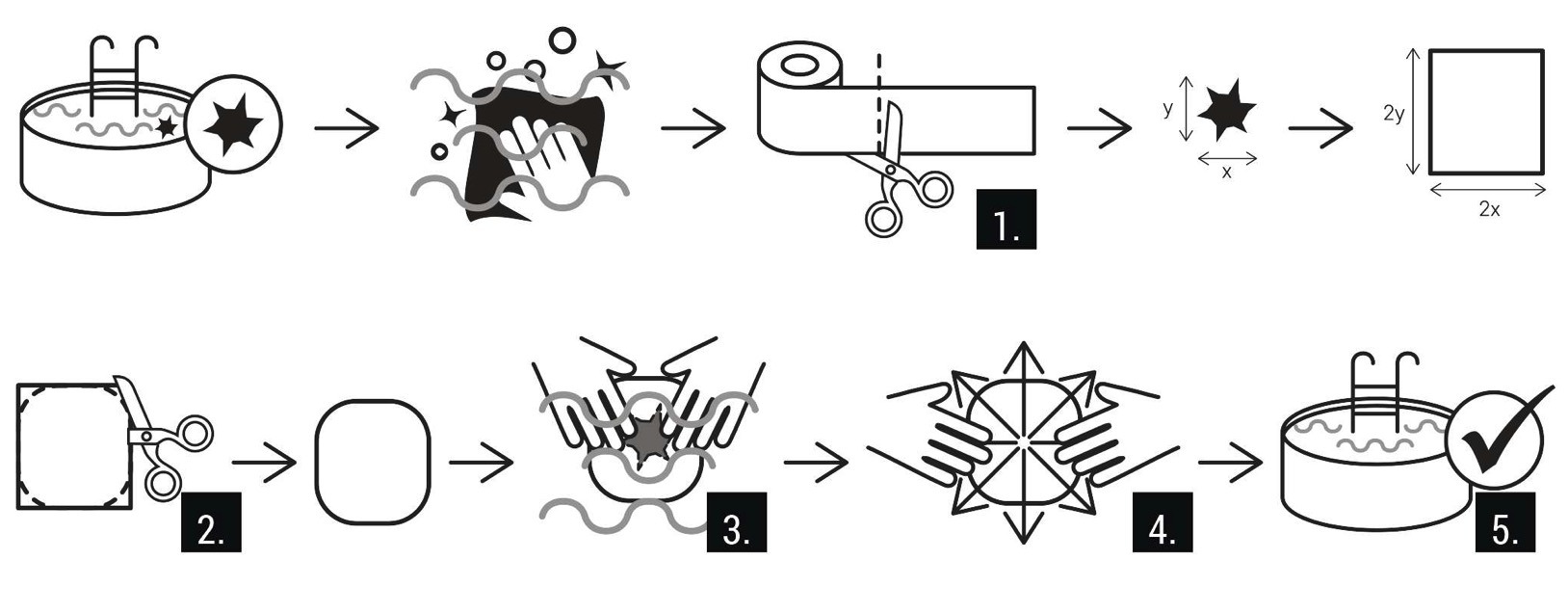 1.

y

x

2y

2x

2.

3.

4.

5.